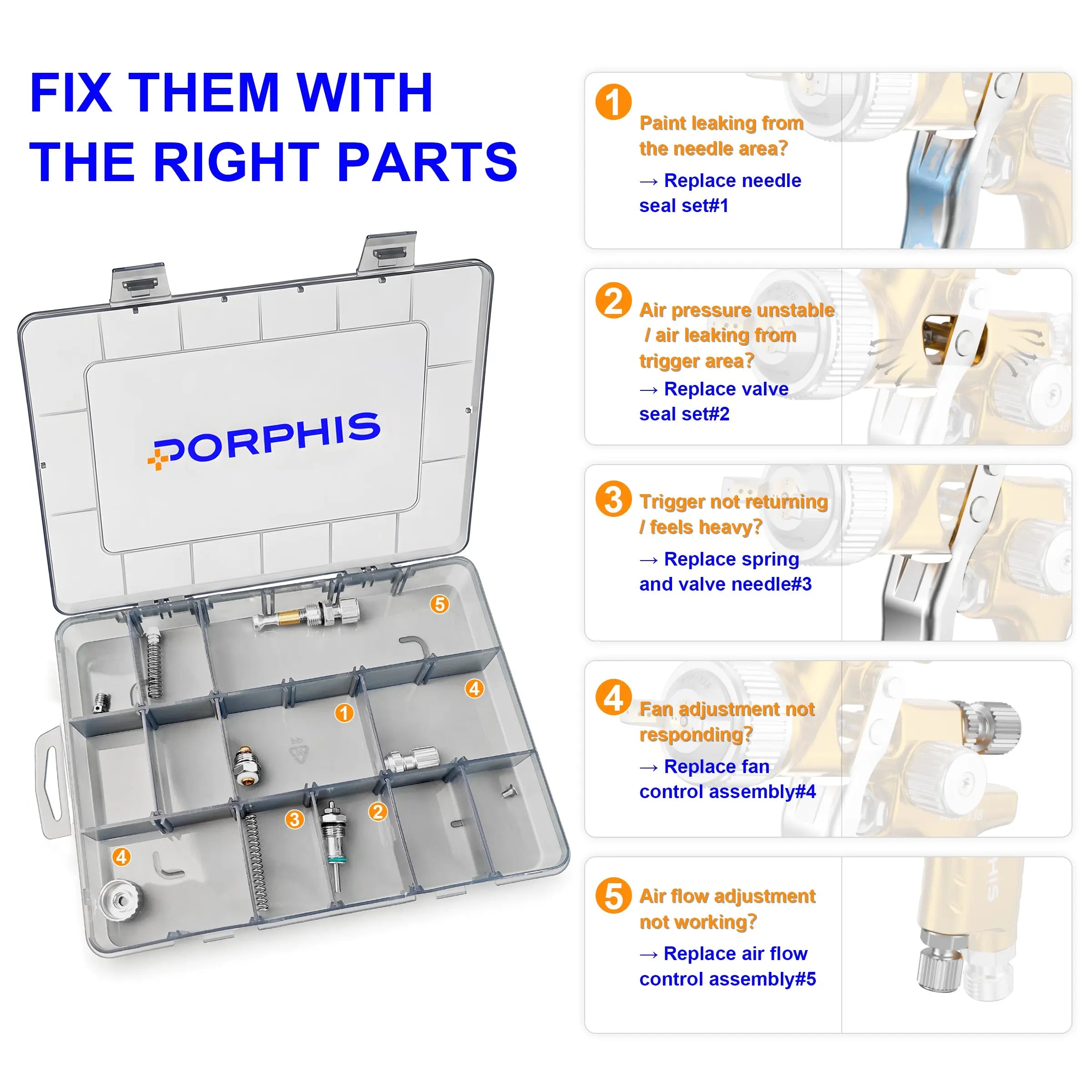 FIX THEM WITH THE RIGHT PARTS

PORPHIS

5
4
1
3
2
4

1
Paint leaking from the needle area?
→ Replace needle seal set#1

2
Air pressure unstable / air leaking from trigger area?
→ Replace valve seal set#2

3
Trigger not returning / feels heavy?
→ Replace spring and valve needle#3

4
Fan adjustment not responding?
→ Replace fan control assembly#4

5
Air flow adjustment not working?
→ Replace air flow control assembly#5