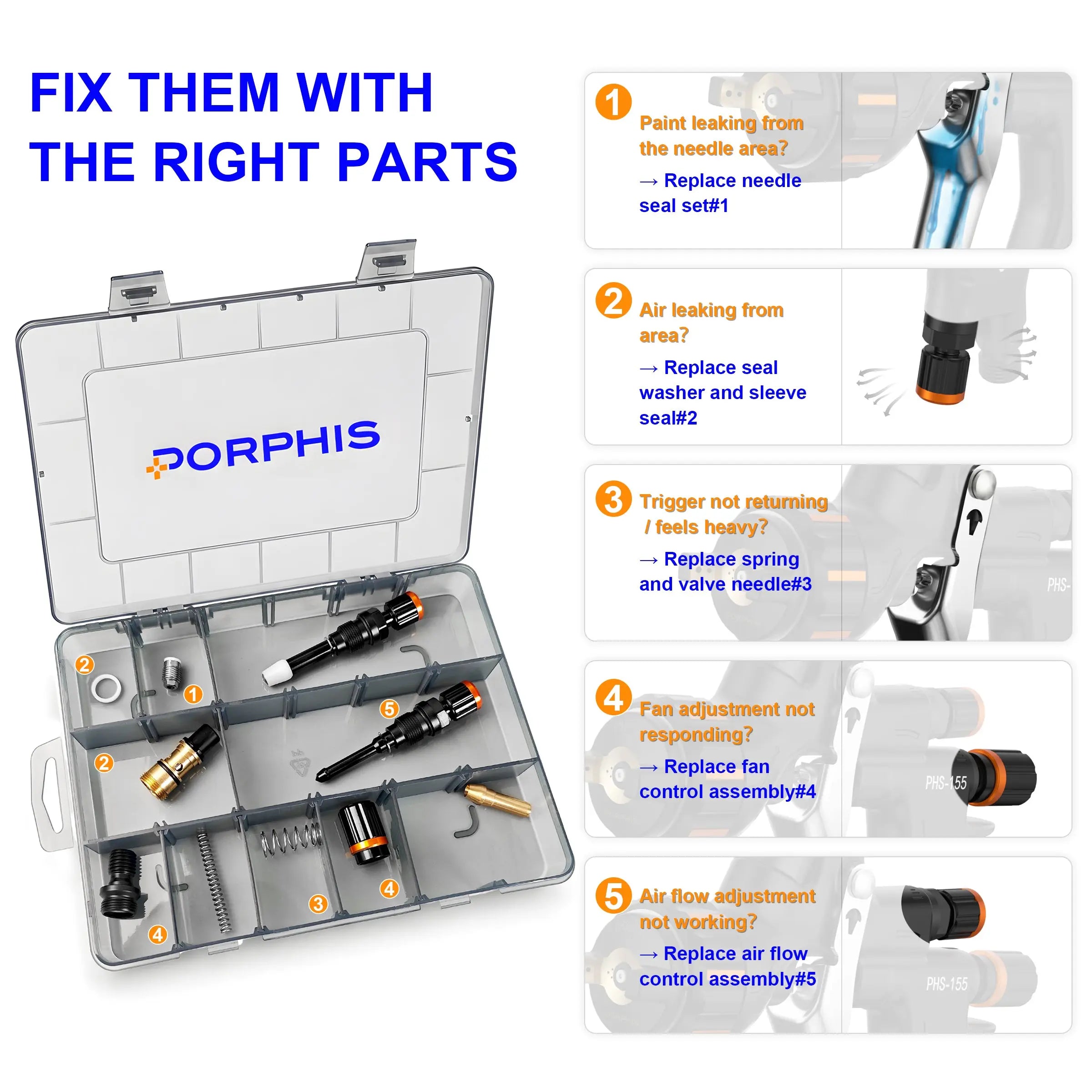 FIX THEM WITH THE RIGHT PARTS

PORPHIS

2

1

5

2

3

4

4

1 Paint leaking from the needle area?

→ Replace needle seal set#1

2 Air leaking from area?

→ Replace seal washer and sleeve seal#2

3 Trigger not returning / feels heavy?

→ Replace spring and valve needle#3

PHS-

4 Fan adjustment not responding?

→ Replace fan control assembly#4

PHS-155

5 Air flow adjustment not working?

→ Replace air flow control assembly#5

PHS-155