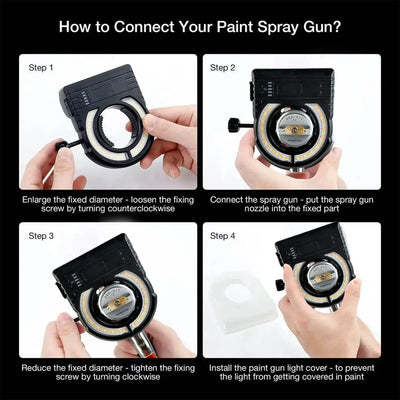 How to Connect Your Paint Spray Gun?

Step 1

Enlarge the fixed diameter - loosen the fixing screw by turning counterclockwise

Step 2

Connect the spray gun - put the spray gun nozzle into the fixed part

Step 3

Reduce the fixed diameter - tighten the fixing screw by turning clockwise

Step 4

Install the paint gun light cover - to prevent the light from getting covered in paint