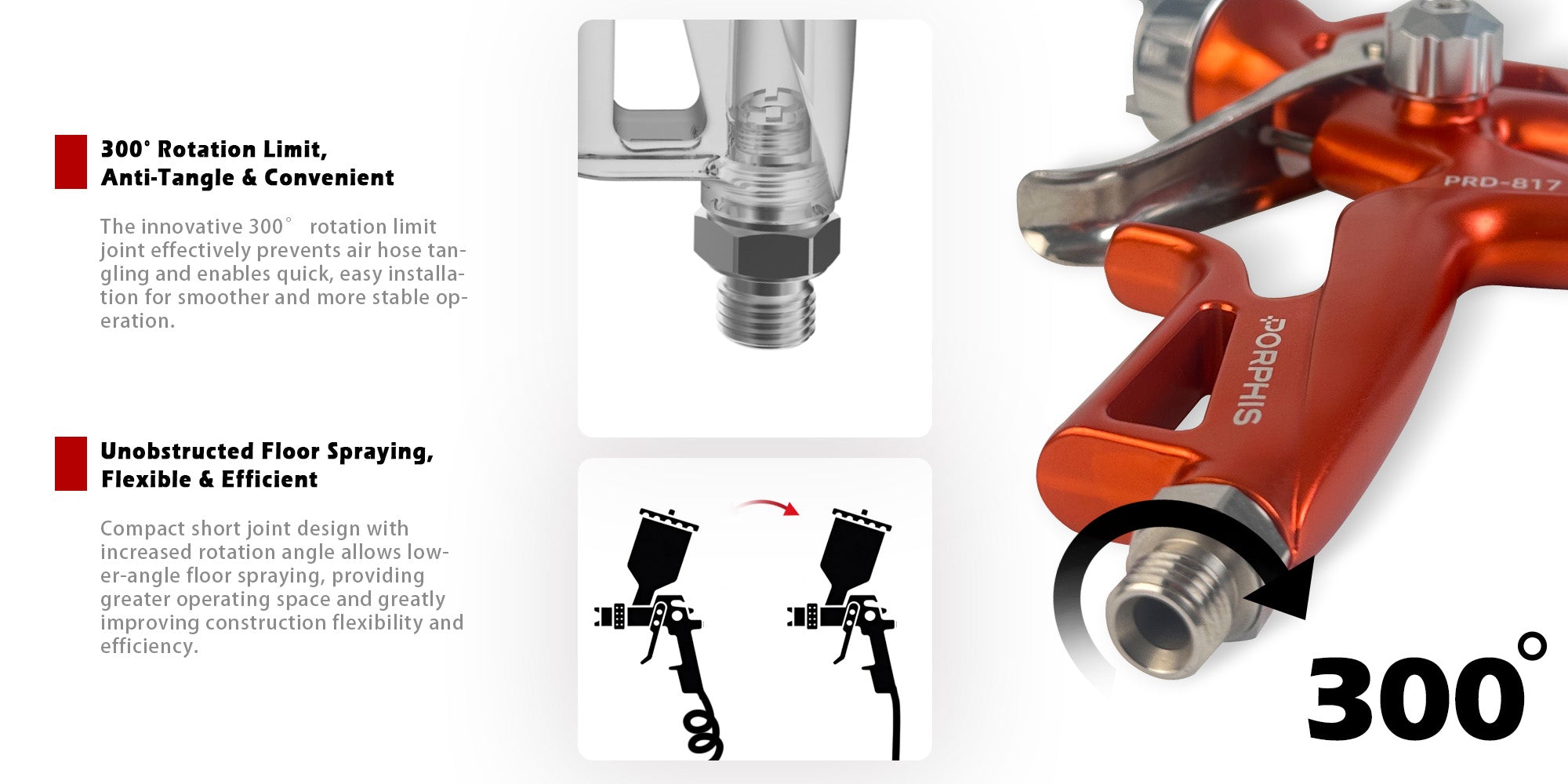 300° Rotation Limit,
Anti-Tangle & Convenient

The innovative 300° rotation limit joint effectively prevents air hose tangling and enables quick, easy installation for smoother and more stable operation.

Unobstructed Floor Spraying,
Flexible & Efficient

Compact short joint design with increased rotation angle allows lower-angle floor spraying, providing greater operating space and greatly improving construction flexibility and efficiency.

PRD-817

PORPHIS

300°